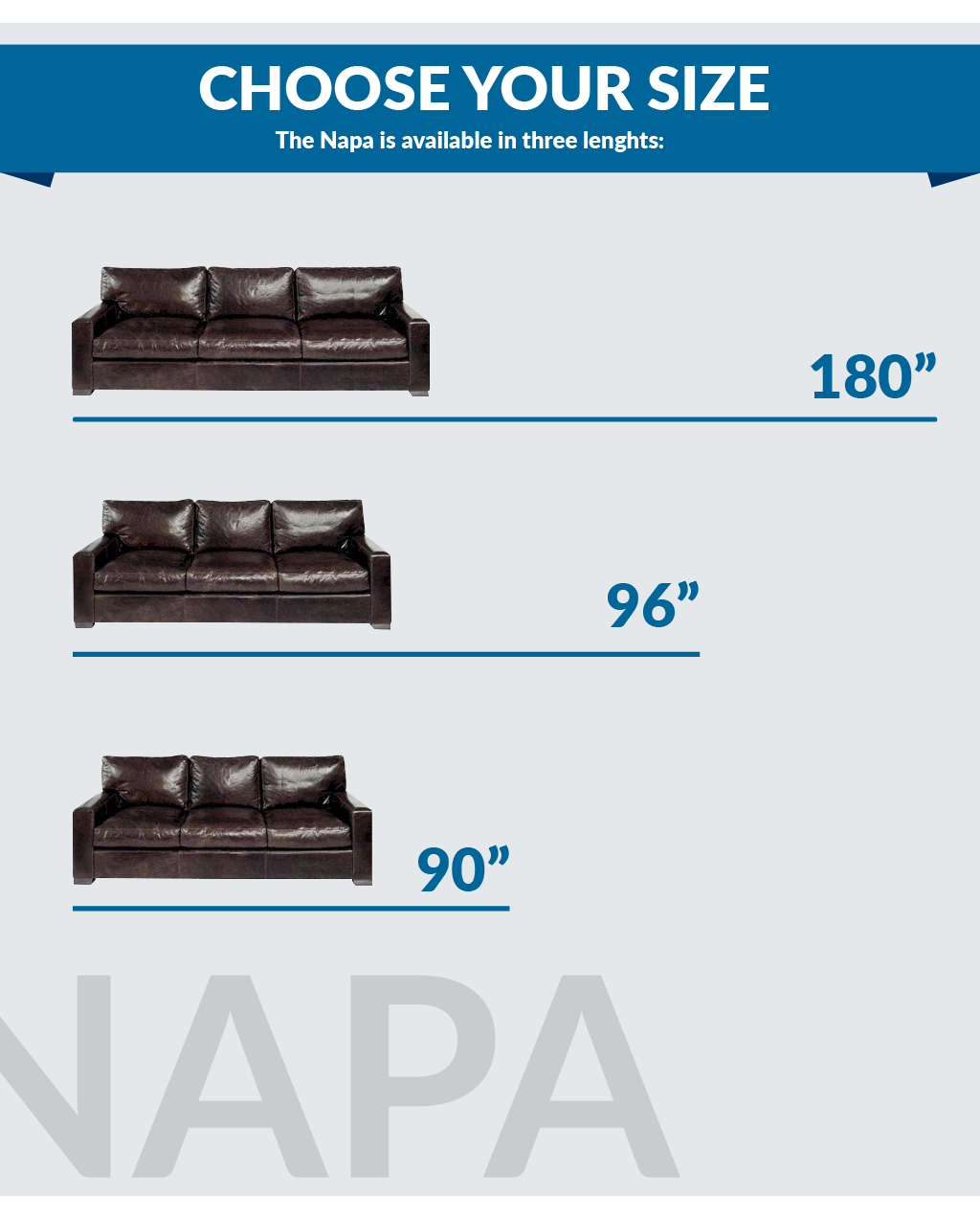 CHOOSE YOUR SIZE
The Napa is available in three lenghts:

180”

96”

90”

NAPA